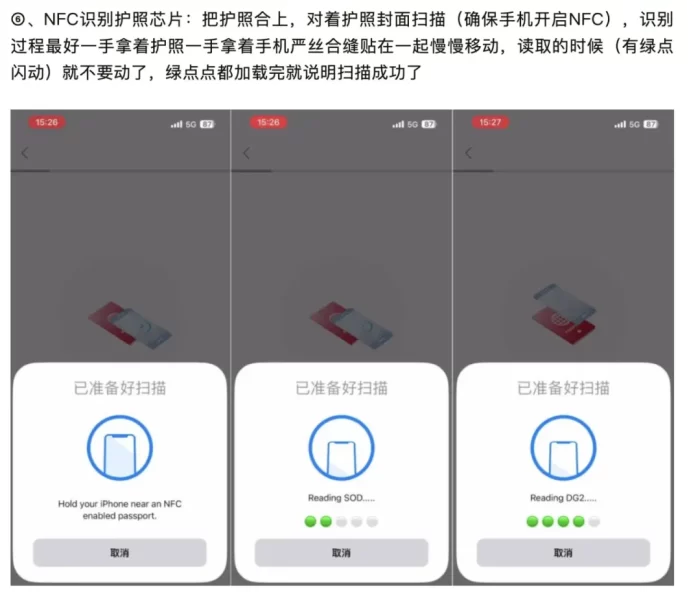 ⑥、NFC识别护照芯片：把护照合上，对着护照封面扫描（确保手机开启NFC），识别过程最好一手拿着护照一手拿着手机严丝合缝贴在一起慢慢移动，读取的时候（有绿点闪动）就不要动了，绿点点都加载完就说明扫描成功了

15:26 5G 87

已准备好扫描

Hold your iPhone near an NFC enabled passport.

取消

15:26 5G 87

已准备好扫描

Reading SOD.....

取消

15:27 5G 87

已准备好扫描

Reading DG2.....

取消